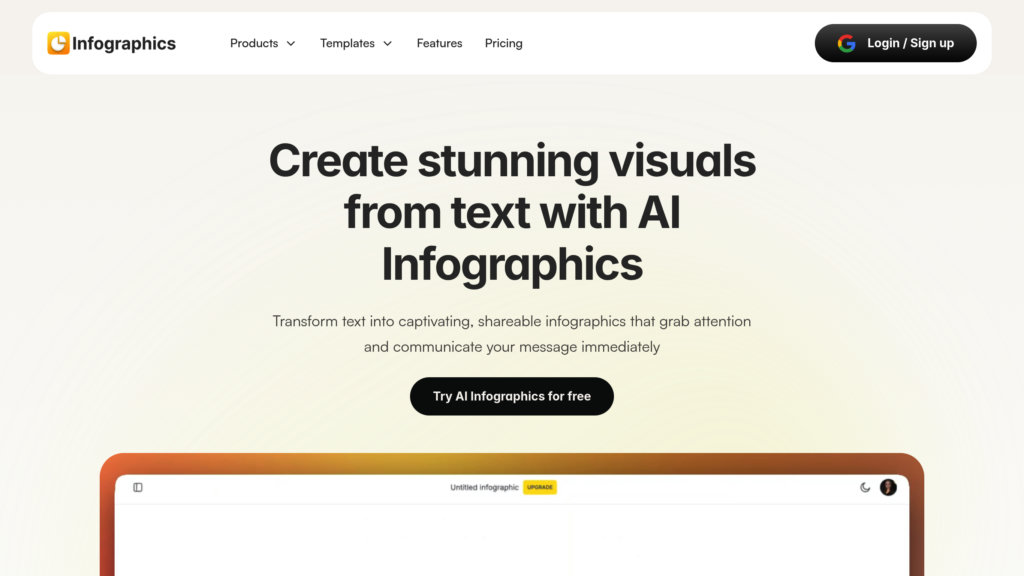 Infographics

Products Templates Features Pricing

Login / Sign up

Create stunning visuals from text with AI Infographics

Transform text into captivating, shareable infographics that grab attention and communicate your message immediately

Try AI Infographics for free

Untitled infographic UPGRADE